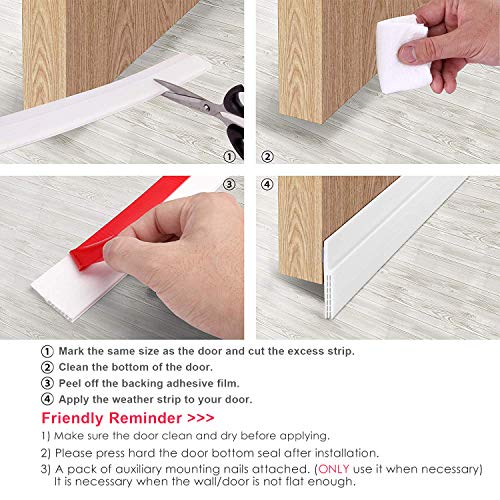 ①

②

③

④

① Mark the same size as the door and cut the excess strip.
② Clean the bottom of the door.
③ Peel off the backing adhesive film.
④ Apply the weather strip to your door.

Friendly Reminder >>>

1) Make sure the door clean and dry before applying.
2) Please press hard the door bottom seal after installation.
3) A pack of auxiliary mounting nails attached. (ONLY use it when necessary) It is necessary when the wall/door is not flat enough.