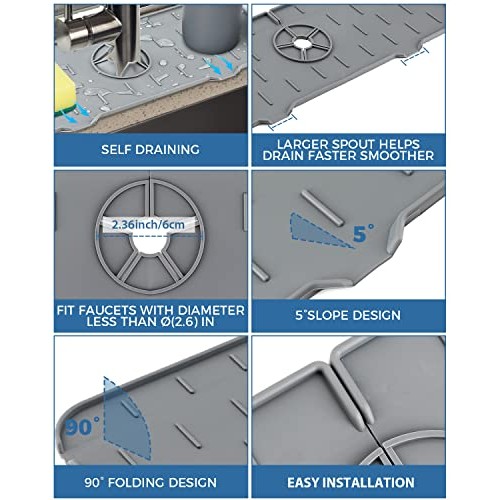 SELF DRAINING

LARGER SPOUT HELPS DRAIN FASTER SMOOTHER

2.36inch/6cm

FIT FAUCETS WITH DIAMETER LESS THAN Ø(2.6) IN

5°

5°SLOPE DESIGN

90°

90° FOLDING DESIGN

EASY INSTALLATION