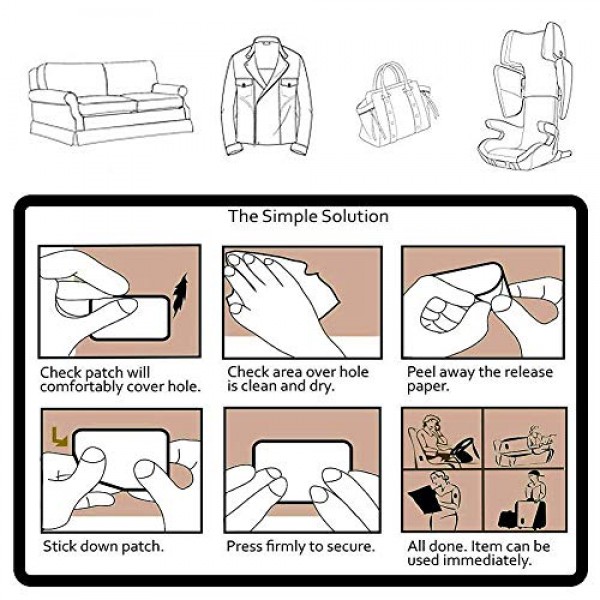 The Simple Solution

Check patch will comfortably cover hole.

Check area over hole is clean and dry.

Peel away the release paper.

Stick down patch.

Press firmly to secure.

All done. Item can be used immediately.