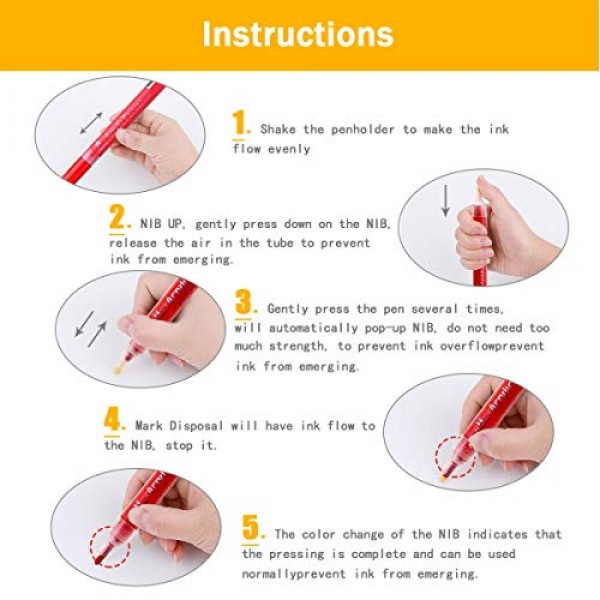 Instructions

1. Shake the penholder to make the ink flow evenly

2. NIB UP, gently press down on the NIB, release the air in the tube to prevent ink from emerging.

3. Gently press the pen several times, will automatically pop-up NIB, do not need too much strength, to prevent ink overflowprevent ink from emerging.

4. Mark Disposal will have ink flow to the NIB, stop it.

5. The color change of the NIB indicates that the pressing is complete and can be used normallyprevent ink from emerging.