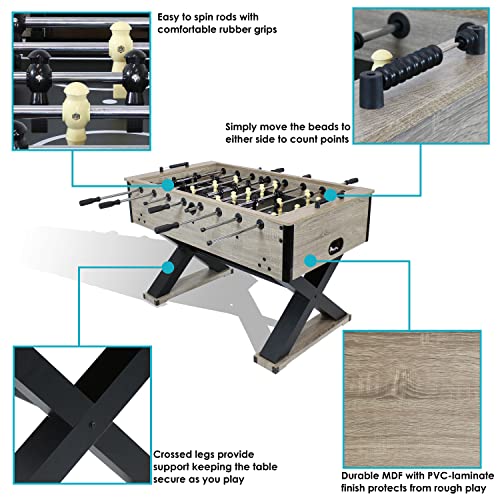 Easy to spin rods with comfortable rubber grips

Simply move the beads to either side to count points

Crossed legs provide support keeping the table secure as you play

Durable MDF with PVC-laminate finish protects from rough play