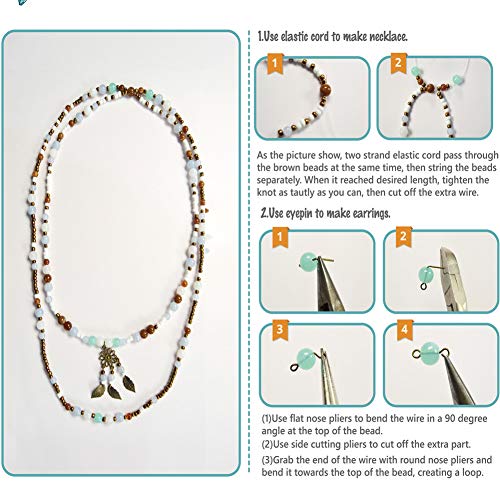 1.Use elastic cord to make necklace.

1

2

As the picture show, two strand elastic cord pass through the brown beads at the same time, then string the beads separately. When it reached desired length, tighten the knot as tautly as you can, then cut off the extra wire.

2.Use eyepin to make earrings.

1

2

3

4

(1)Use flat nose pliers to bend the wire in a 90 degree angle at the top of the bead.

(2)Use side cutting pliers to cut off the extra part.

(3)Grab the end of the wire with round nose pliers and bend it towards the top of the bead, creating a loop.