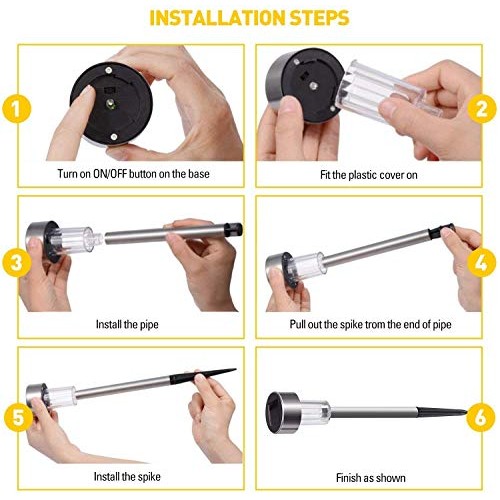 INSTALLATION STEPS

1

Turn on ON/OFF button on the base

2

Fit the plastic cover on

3

Install the pipe

4

Pull out the spike trom the end of pipe

5

Install the spike

6

Finish as shown