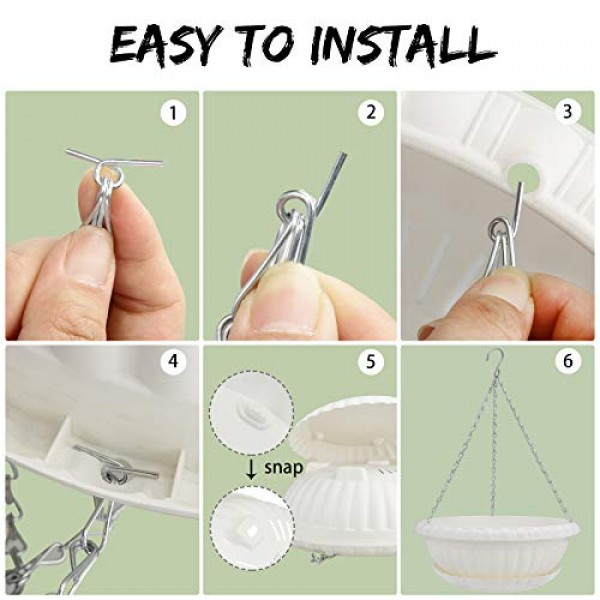 EASY TO INSTALL

1

2

3

4

5

↓ snap

6