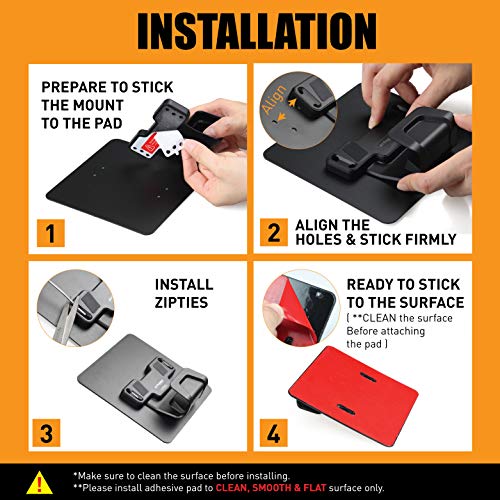 INSTALLATION

PREPARE TO STICK THE MOUNT TO THE PAD

1

Align

2

ALIGN THE HOLES & STICK FIRMLY

INSTALL ZIPTIES

3

READY TO STICK TO THE SURFACE
( **CLEAN the surface Before attaching the pad )

4

*Make sure to clean the surface before installing.
**Please install adhesive pad to CLEAN, SMOOTH & FLAT surface only.