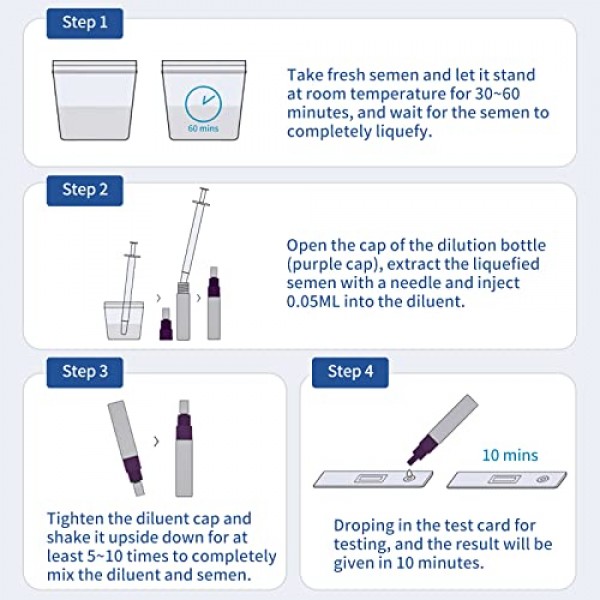 Step 1

60 mins

Take fresh semen and let it stand at room temperature for 30~60 minutes, and wait for the semen to completely liquefy.

Step 2

Open the cap of the dilution bottle (purple cap), extract the liquefied semen with a needle and inject 0.05ML into the diluent.

Step 3

Tighten the diluent cap and shake it upside down for at least 5~10 times to completely mix the diluent and semen.

Step 4

10 mins

Droping in the test card for testing, and the result will be given in 10 minutes.