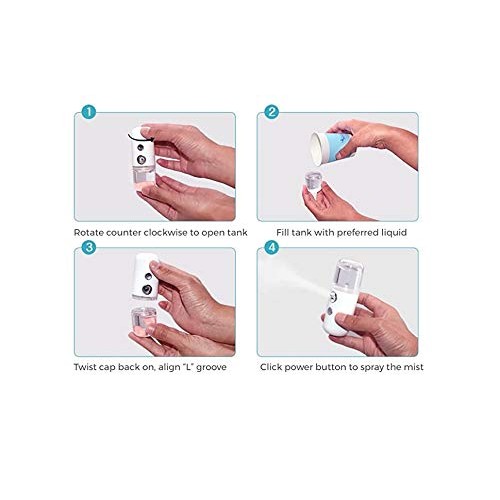 1

Rotate counter clockwise to open tank

2

Fill tank with preferred liquid

3

Twist cap back on, align "L" groove

4

Click power button to spray the mist