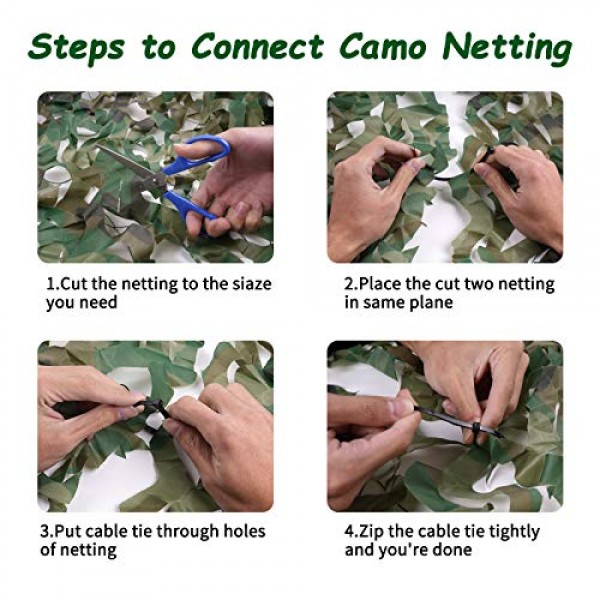 Steps to Connect Camo Netting

1.Cut the netting to the siaze you need

2.Place the cut two netting in same plane

3.Put cable tie through holes of netting

4.Zip the cable tie tightly and you're done