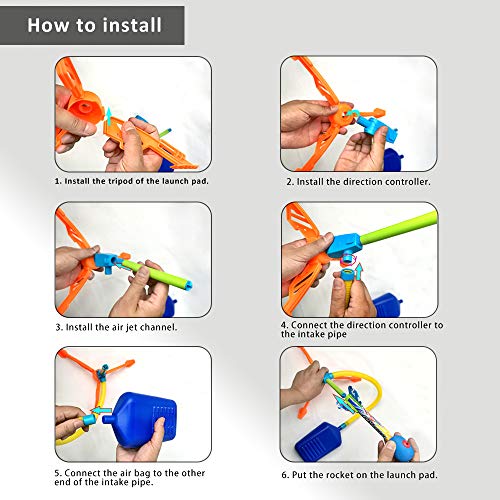 How to install

1. Install the tripod of the launch pad.

2. Install the direction controller.

3. Install the air jet channel.

4. Connect the direction controller to the intake pipe

5. Connect the air bag to the other end of the intake pipe.

6. Put the rocket on the launch pad.