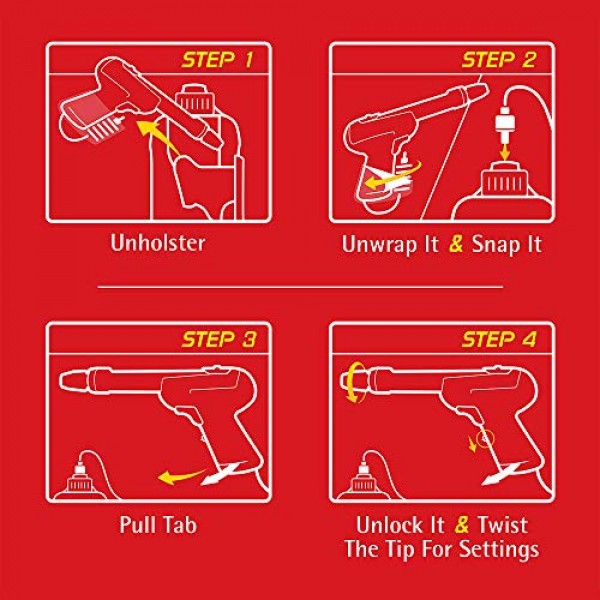 STEP 1

Unholster

STEP 2

Unwrap It & Snap It

STEP 3

Pull Tab

STEP 4

Unlock It & Twist The Tip For Settings