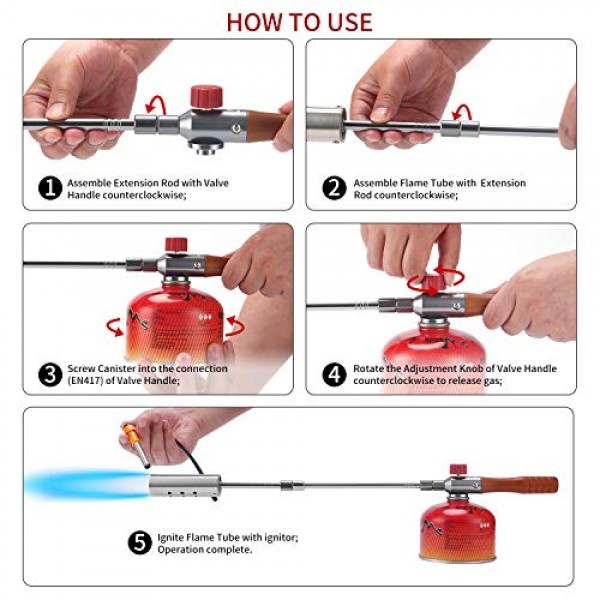 HOW TO USE

1 Assemble Extension Rod with Valve Handle counterclockwise;

2 Assemble Flame Tube with Extension Rod counterclockwise;

3 Screw Canister into the connection (EN417) of Valve Handle;

4 Rotate the Adjustment Knob of Valve Handle counterclockwise to release gas;

5 Ignite Flame Tube with ignitor; Operation complete.