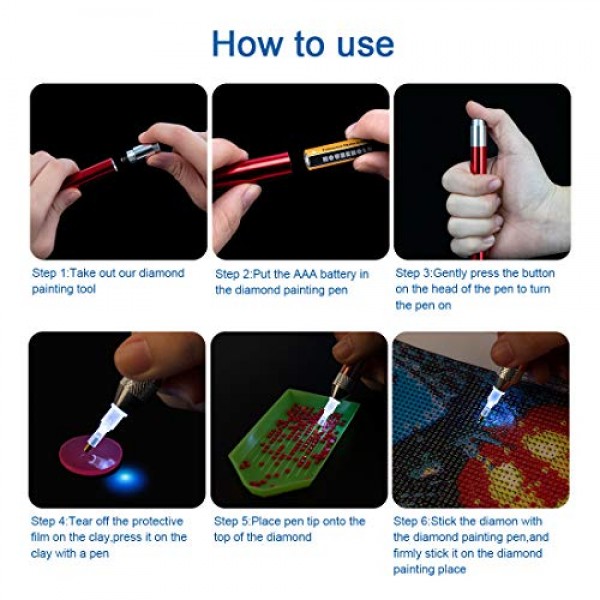 How to use

Step 1:Take out our diamond painting tool

Step 2:Put the AAA battery in the diamond painting pen

Step 3:Gently press the button on the head of the pen to turn the pen on

Step 4:Tear off the protective film on the clay,press it on the clay with a pen

Step 5:Place pen tip onto the top of the diamond

Step 6:Stick the diamon with the diamond painting pen,and firmly stick it on the diamond painting place