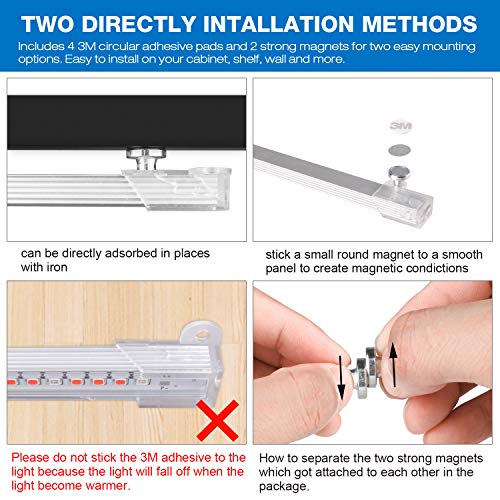 TWO DIRECTLY INTALLATION METHODS

Includes 4 3M circular adhesive pads and 2 strong magnets for two easy mounting options. Easy to install on your cabinet, shelf, wall and more.

3M

can be directly adsorbed in places with iron

stick a small round magnet to a smooth panel to create magnetic condictions

Please do not stick the 3M adhesive to the light because the light will fall off when the light become warmer.

How to separate the two strong magnets which got attached to each other in the package.