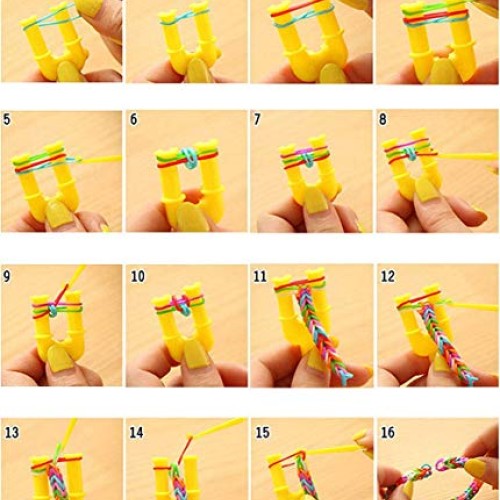 5
6
7
8
9
10
11
12
13
14
15
16