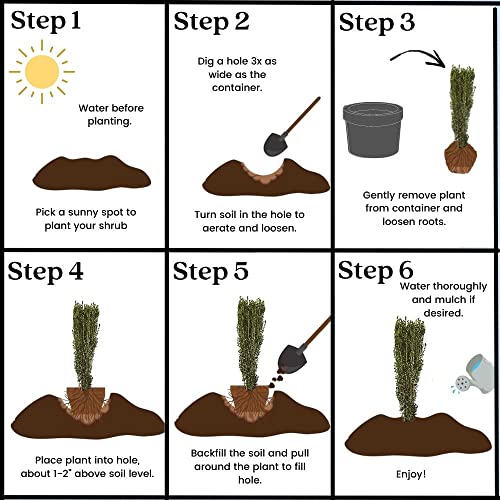 Step 1

Water before planting.

Pick a sunny spot to plant your shrub

Step 2

Dig a hole 3x as wide as the container.

Turn soil in the hole to aerate and loosen.

Step 3

Gently remove plant from container and loosen roots.

Step 4

Place plant into hole, about 1-2" above soil level.

Step 5

Backfill the soil and pull around the plant to fill hole.

Step 6

Water thoroughly and mulch if desired.

Enjoy!