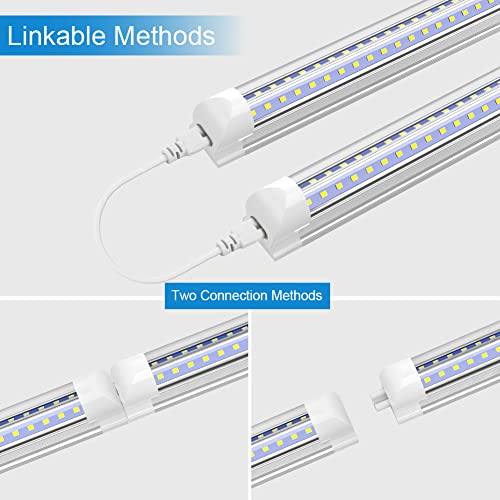 Linkable Methods

Two Connection Methods