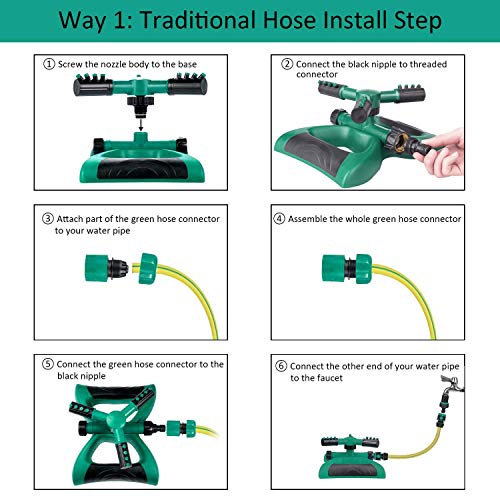 Way 1: Traditional Hose Install Step

① Screw the nozzle body to the base

② Connect the black nipple to threaded connector

③ Attach part of the green hose connector to your water pipe

④ Assemble the whole green hose connector

⑤ Connect the green hose connector to the black nipple

⑥ Connect the other end of your water pipe to the faucet