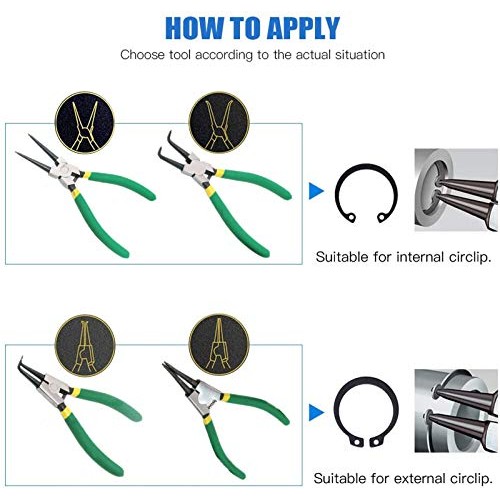 HOW TO APPLY

Choose tool according to the actual situation

Suitable for internal circlip.

Suitable for external circlip.