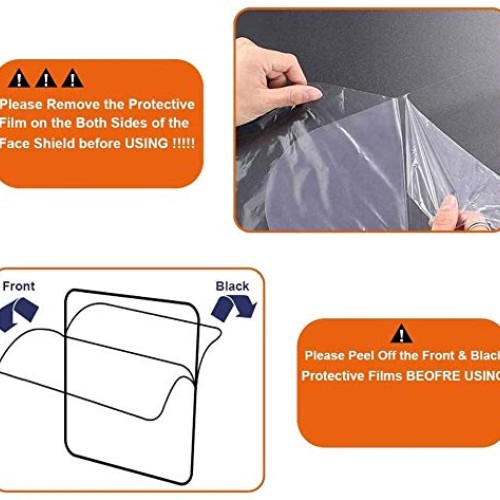 Please Remove the Protective Film on the Both Sides of the Face Shield before USING !!!!!

Front

Black

Please Peel Off the Front & Black Protective Films BEOFRE USING