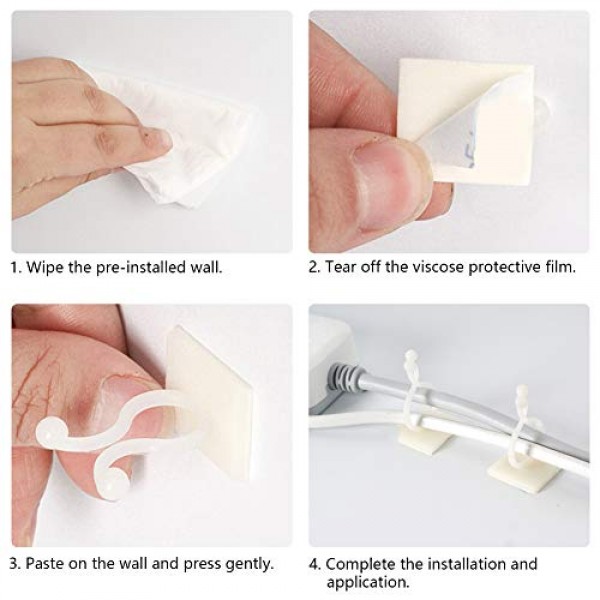 1. Wipe the pre-installed wall.

2. Tear off the viscose protective film.

3. Paste on the wall and press gently.

4. Complete the installation and application.