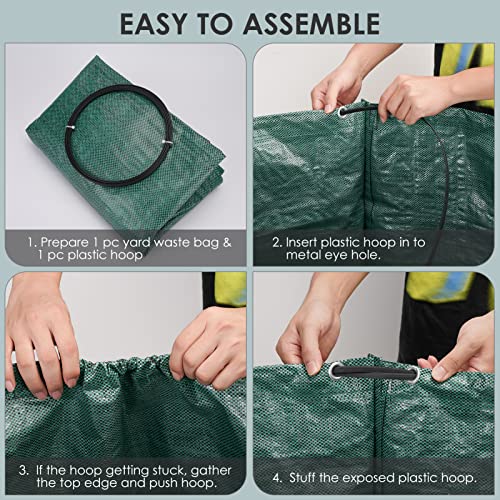 EASY TO ASSEMBLE

1. Prepare 1 pc yard waste bag & 1 pc plastic hoop

2. Insert plastic hoop in to metal eye hole.

3. If the hoop getting stuck, gather the top edge and push hoop.

4. Stuff the exposed plastic hoop.