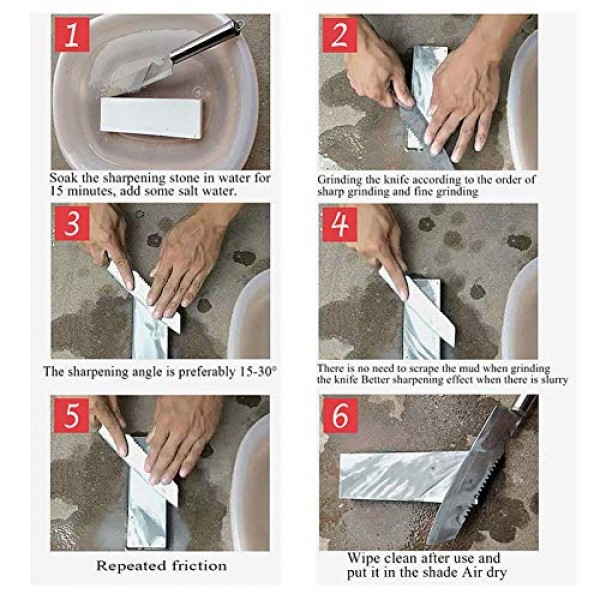 1

Soak the sharpening stone in water for 15 minutes, add some salt water.

2

Grinding the knife according to the order of sharp grinding and fine grinding

3

The sharpening angle is preferably 15-30°

4

There is no need to scrape the mud when grinding the knife Better sharpening effect when there is slurry

5

Repeated friction

6

Wipe clean after use and put it in the shade Air dry