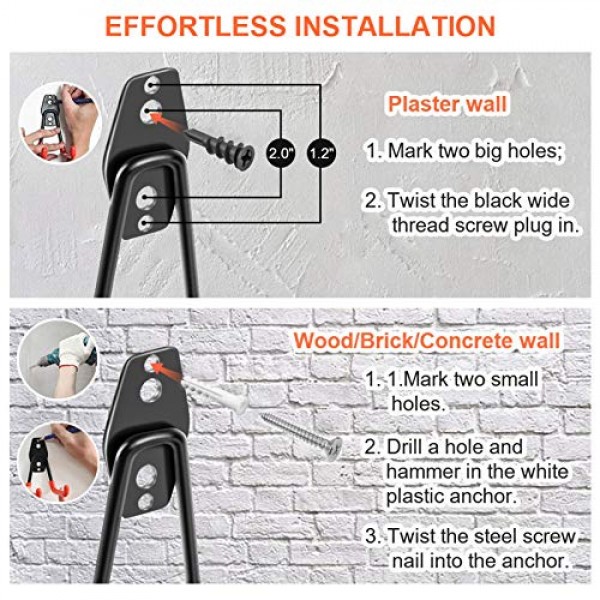 EFFORTLESS INSTALLATION

2.0"

1.2"

Plaster wall

1. Mark two big holes;

2. Twist the black wide thread screw plug in.

Wood/Brick/Concrete wall

1. 1.Mark two small holes.

2. Drill a hole and hammer in the white plastic anchor.

3. Twist the steel screw nail into the anchor.