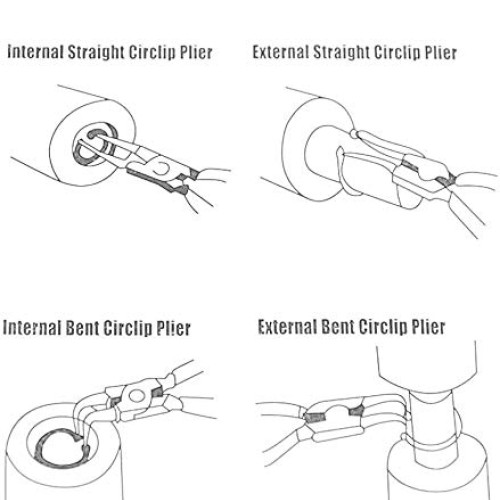 Internal Straight Circlip Plier

External Straight Circlip Plier

Internal Bent Circlip Plier

External Bent Circlip Plier