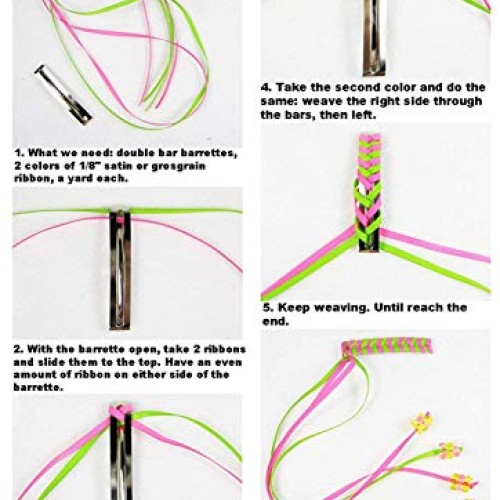 1. What we need: double bar barrettes, 2 colors of 1/8" satin or grosgrain ribbon, a yard each.

2. With the barrette open, take 2 ribbons and slide them to the top. Have an even amount of ribbon on either side of the barrette.

4. Take the second color and do the same: weave the right side through the bars, then left.

5. Keep weaving. Until reach the end.