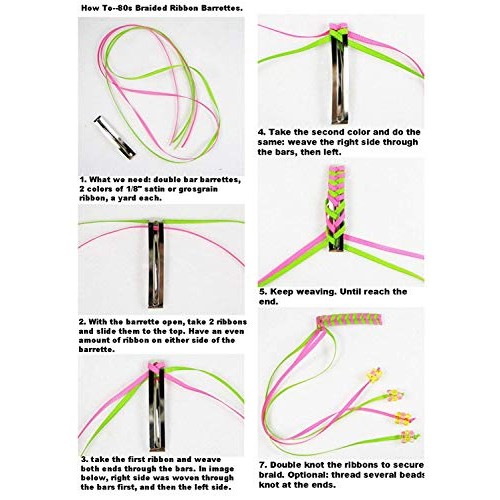 How To--80s Braided Ribbon Barrettes.

1. What we need: double bar barrettes, 2 colors of 1/8" satin or grosgrain ribbon, a yard each.

2. With the barrette open, take 2 ribbons and slide them to the top. Have an even amount of ribbon on either side of the barrette.

3. take the first ribbon and weave both ends through the bars. In image below, right side was woven through the bars first, and then the left side.

4. Take the second color and do the same: weave the right side through the bars, then left.

5. Keep weaving. Until reach the end.

7. Double knot the ribbons to secure braid. Optional: thread several beads knot at the ends.