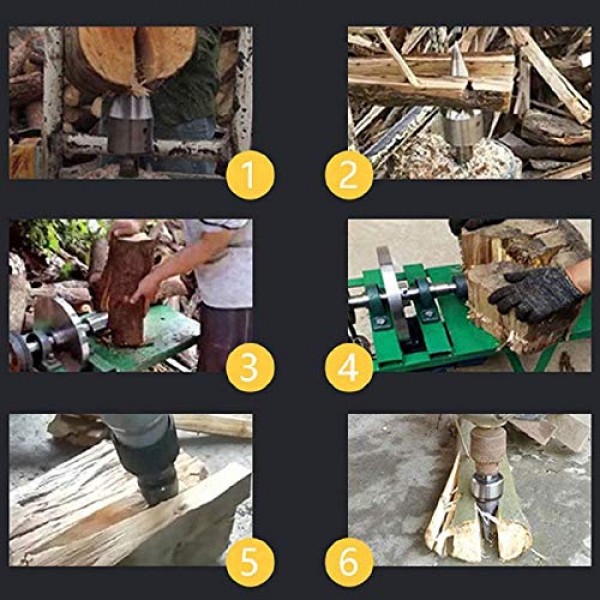 1

2

3

4

5

6