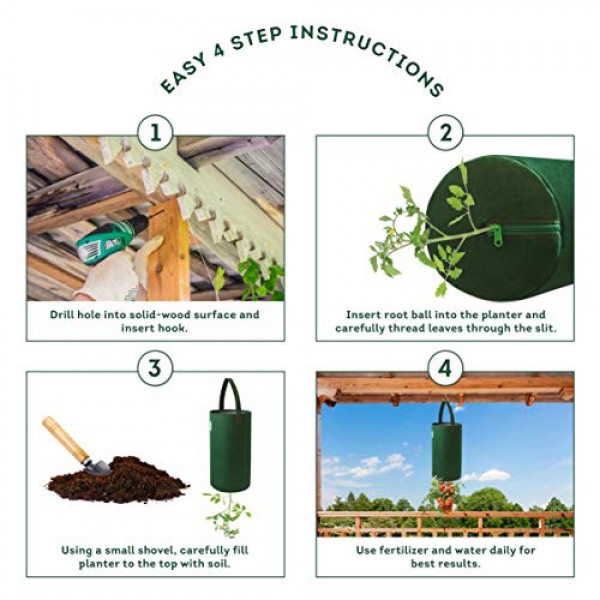 EASY 4 STEP INSTRUCTIONS

1

Drill hole into solid-wood surface and insert hook.

2

Insert root ball into the planter and carefully thread leaves through the slit.

3

Using a small shovel, carefully fill planter to the top with soil.

4

Use fertilizer and water daily for best results.