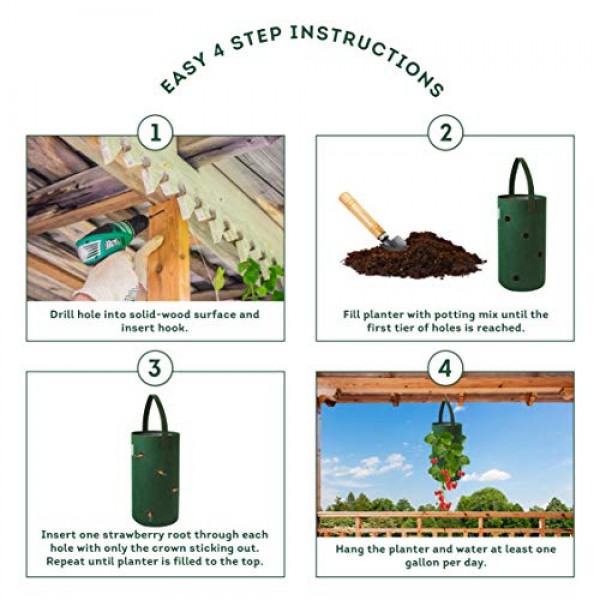 EASY 4 STEP INSTRUCTIONS

1

Drill hole into solid-wood surface and insert hook.

2

Fill planter with potting mix until the first tier of holes is reached.

3

Insert one strawberry root through each hole with only the crown sticking out. Repeat until planter is filled to the top.

4

Hang the planter and water at least one gallon per day.