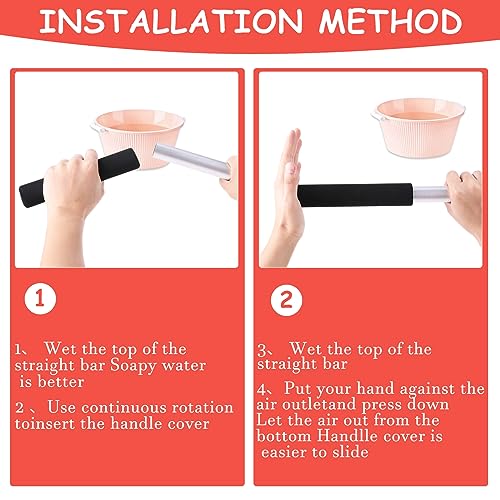 INSTALLATION METHOD

1

1、 Wet the top of the straight bar Soapy water is better

2 、Use continuous rotation toinsert the handle cover

2

3、 Wet the top of the straight bar

4、Put your hand against the air outletand press down Let the air out from the bottom Handlle cover is easier to slide