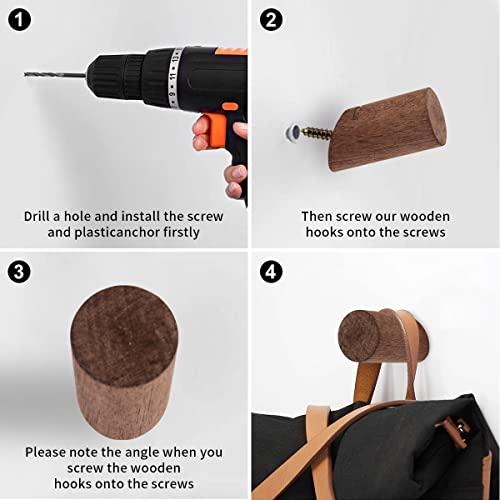 1

9 11 13

Drill a hole and install the screw and plasticanchor firstly

2

Then screw our wooden hooks onto the screws

3

Please note the angle when you screw the wooden hooks onto the screws

4