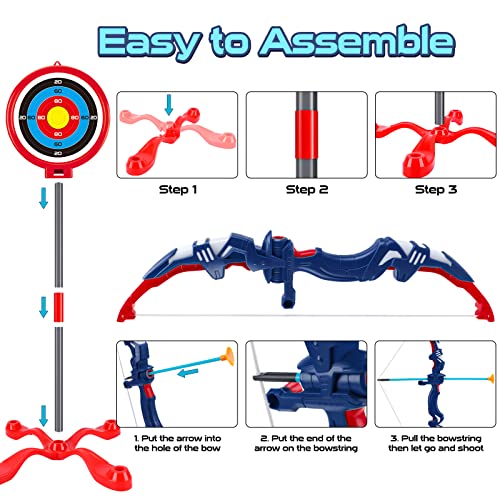 Easy to Assemble

20
60
80
20 60 80 80 60 20
80
60
20

Step 1

Step 2

Step 3

1. Put the arrow into the hole of the bow

2. Put the end of the arrow on the bowstring

3. Pull the bowstring then let go and shoot