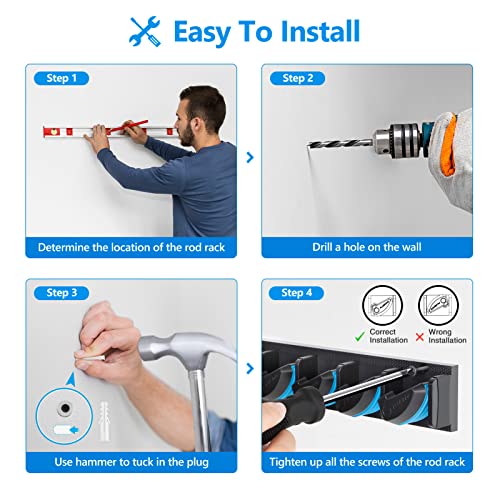 Easy To Install

Step 1

Determine the location of the rod rack

Step 2

Drill a hole on the wall

Step 3

Use hammer to tuck in the plug

Step 4

Correct Installation

Wrong Installation

Tighten up all the screws of the rod rack