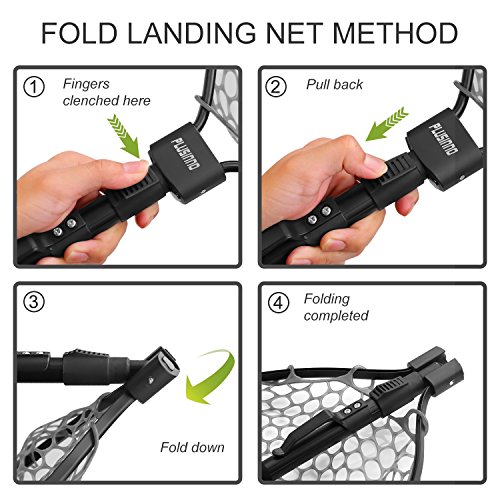 FOLD LANDING NET METHOD

① Fingers clenched here

PLUSINNO

② Pull back

PLUSINNO

③

Fold down

④ Folding completed