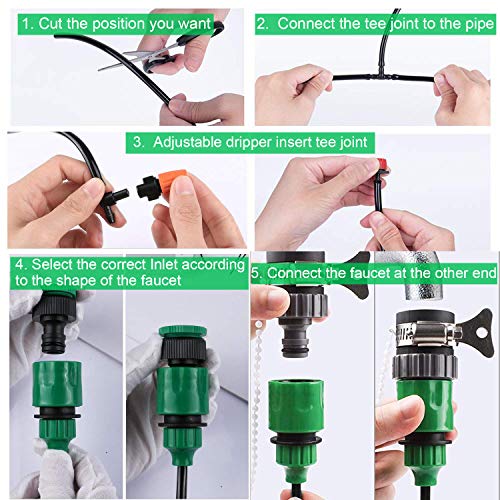 1. Cut the position you want

2. Connect the tee joint to the pipe

3. Adjustable dripper insert tee joint

4. Select the correct Inlet according to the shape of the faucet

5. Connect the faucet at the other end