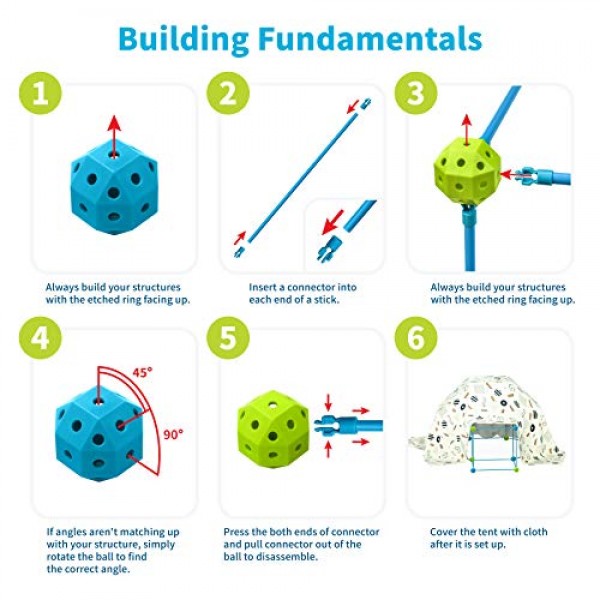 Building Fundamentals

1

Always build your structures with the etched ring facing up.

2

Insert a connector into each end of a stick.

3

Always build your structures with the etched ring facing up.

4

45°

90°

If angles aren't matching up with your structure, simply rotate the ball to find the correct angle.

5

Press the both ends of connector and pull connector out of the ball to disassemble.

6

Cover the tent with cloth after it is set up.