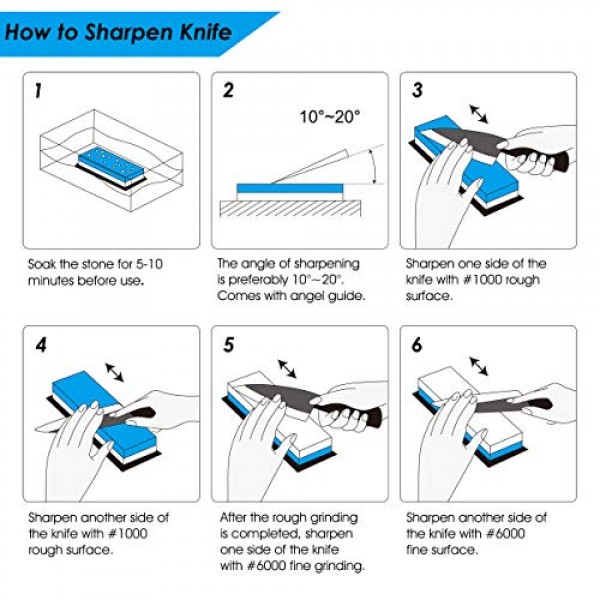 How to Sharpen Knife

1

Soak the stone for 5-10 minutes before use.

2

10°~20°

The angle of sharpening is preferably 10°~20°. Comes with angel guide.

3

Sharpen one side of the knife with #1000 rough surface.

4

Sharpen another side of the knife with #1000 rough surface.

5

After the rough grinding is completed, sharpen one side of the knife with #6000 fine grinding.

6

Sharpen another side of the knife with #6000 fine surface.