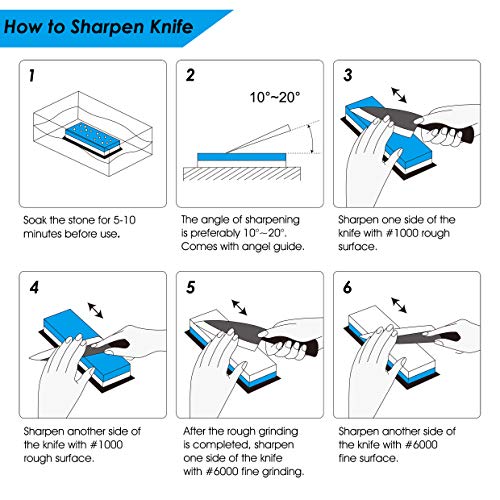 How to Sharpen Knife

1

Soak the stone for 5-10 minutes before use.

2

10°~20°

The angle of sharpening is preferably 10°~20°. Comes with angel guide.

3

Sharpen one side of the knife with #1000 rough surface.

4

Sharpen another side of the knife with #1000 rough surface.

5

After the rough grinding is completed, sharpen one side of the knife with #6000 fine grinding.

6

Sharpen another side of the knife with #6000 fine surface.