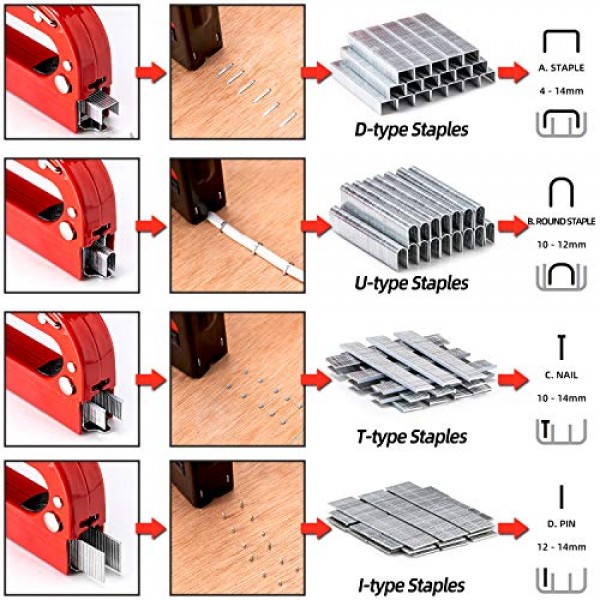 D-type Staples

A. STAPLE
4 - 14mm

U-type Staples

B. ROUND STAPLE
10 - 12mm

T-type Staples

C. NAIL
10 - 14mm

I-type Staples

D. PIN
12 - 14mm