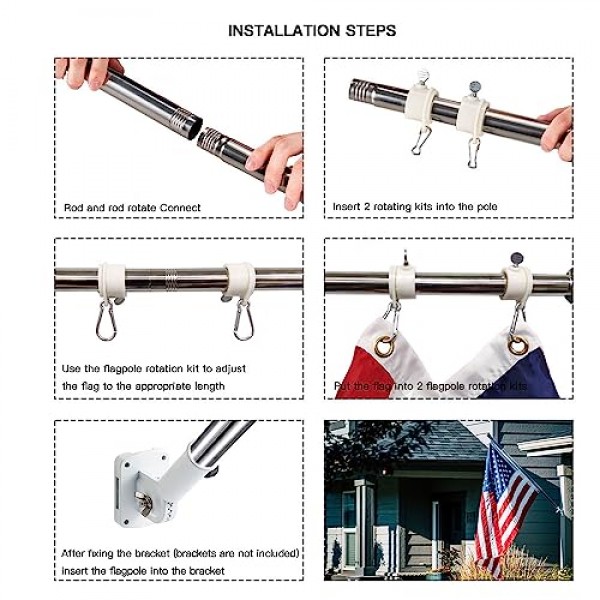 INSTALLATION STEPS

Rod and rod rotate Connect

Insert 2 rotating kits into the pole

Use the flagpole rotation kit to adjust the flag to the appropriate length

Put the flag into 2 flagpole rotation kits

After fixing the bracket (brackets are not included) insert the flagpole into the bracket