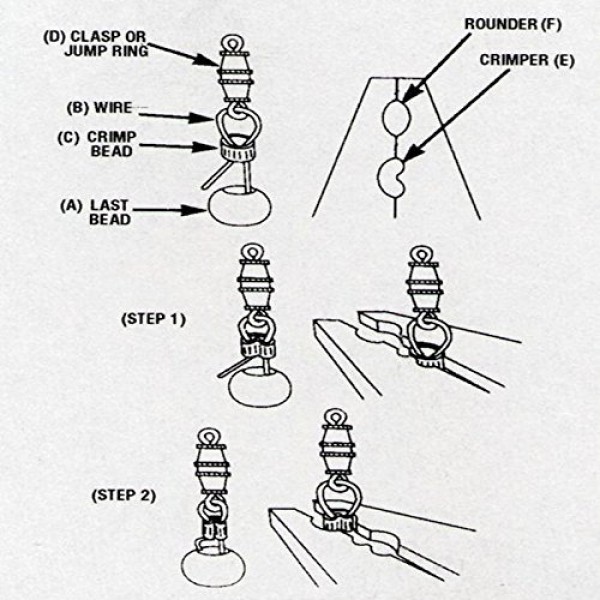 (D) CLASP OR JUMP RING

(B) WIRE

(C) CRIMP BEAD

(A) LAST BEAD

ROUNDER (F)

CRIMPER (E)

(STEP 1)

(STEP 2)