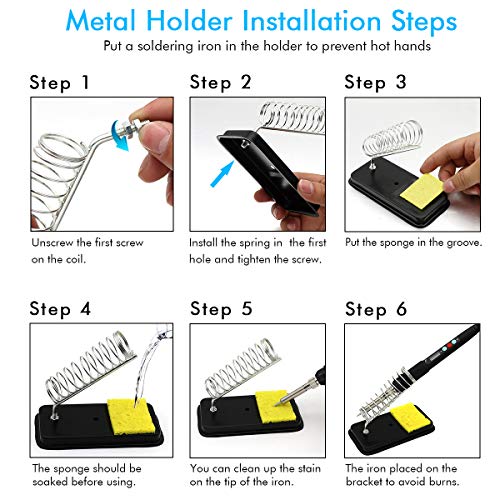 Metal Holder Installation Steps

Put a soldering iron in the holder to prevent hot hands

Step 1

Unscrew the first screw on the coil.

Step 2

Install the spring in the first hole and tighten the screw.

Step 3

Put the sponge in the groove.

Step 4

The sponge should be soaked before using.

Step 5

You can clean up the stain on the tip of the iron.

Step 6

The iron placed on the bracket to avoid burns.