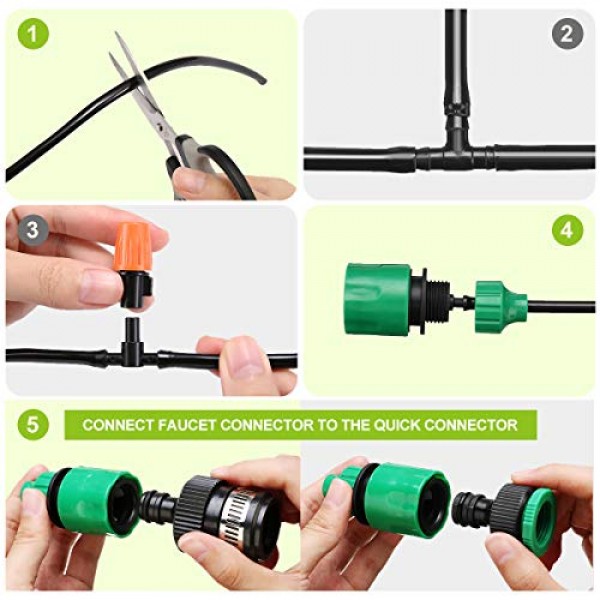 1

2

3

4

5

CONNECT FAUCET CONNECTOR TO THE QUICK CONNECTOR