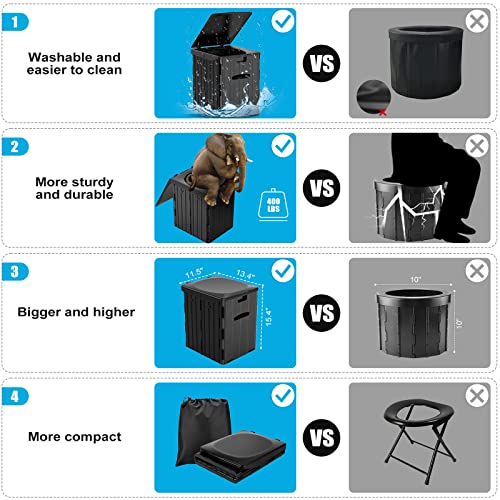 1

Washable and easier to clean

VS

2

More sturdy and durable

400 LBS

VS

3

Bigger and higher

11.5"

13.4"

15.4"

VS

10"

10"

4

More compact

VS