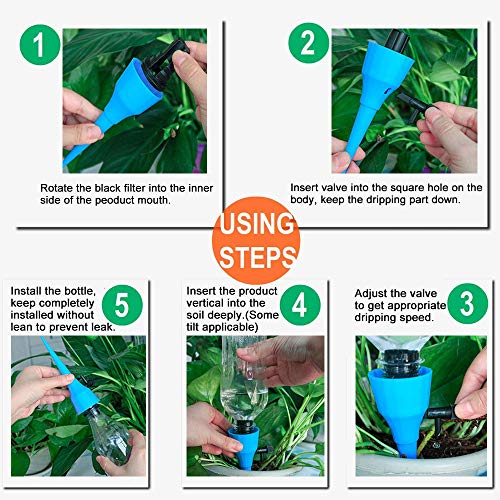 1

Rotate the black filter into the inner side of the peoduct mouth.

2

Insert valve into the square hole on the body, keep the dripping part down.

USING STEPS

Install the bottle, keep completely installed without lean to prevent leak.

5

Insert the product vertical into the soil deeply.(Some tilt applicable)

4

Adjust the valve to get appropriate dripping speed.

3