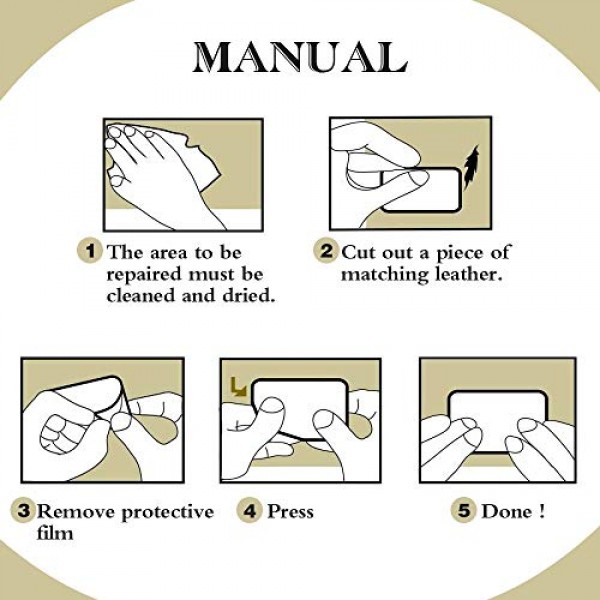 MANUAL

1 The area to be repaired must be cleaned and dried.

2 Cut out a piece of matching leather.

3 Remove protective film

4 Press

5 Done !